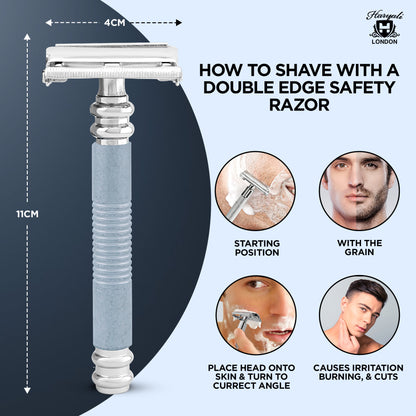 4CM

11CM

Haryali
H
LONDON

HOW TO SHAVE WITH A DOUBLE EDGE SAFETY RAZOR

STARTING POSITION

WITH THE GRAIN

PLACE HEAD ONTO SKIN & TURN TO CURRECT ANGLE

CAUSES IRRITATION BURNING, & CUTS