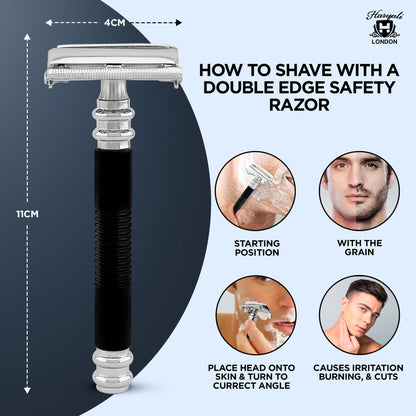 4CM

11CM

Haryali
H
LONDON

HOW TO SHAVE WITH A DOUBLE EDGE SAFETY RAZOR

STARTING POSITION

WITH THE GRAIN

PLACE HEAD ONTO SKIN & TURN TO CURRECT ANGLE

CAUSES IRRITATION BURNING, & CUTS