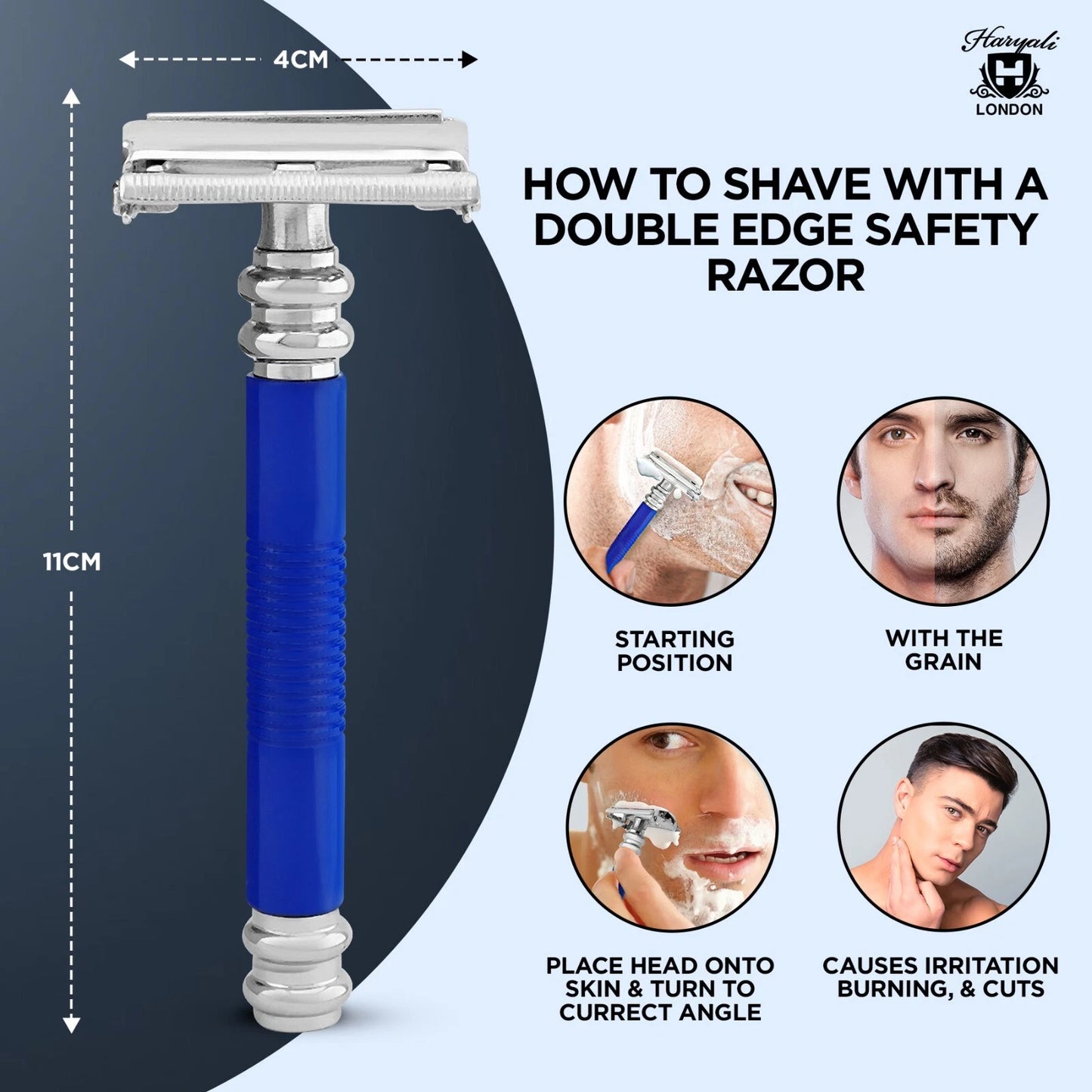 4CM

11CM

Haryali
H
LONDON

HOW TO SHAVE WITH A DOUBLE EDGE SAFETY RAZOR

STARTING POSITION

WITH THE GRAIN

PLACE HEAD ONTO SKIN & TURN TO CURRECT ANGLE

CAUSES IRRITATION BURNING, & CUTS