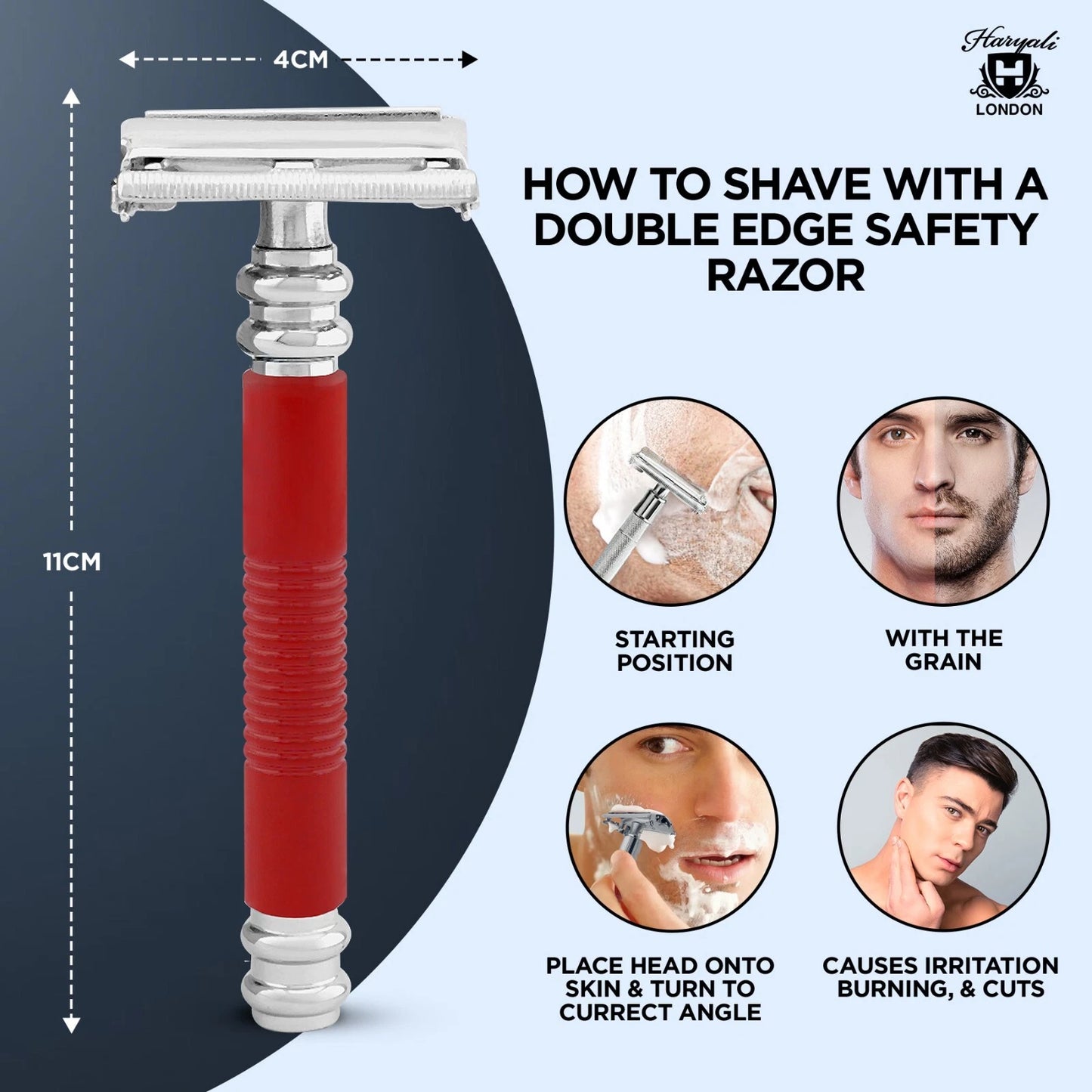 4CM

11CM

Haryali
H
LONDON

HOW TO SHAVE WITH A DOUBLE EDGE SAFETY RAZOR

STARTING POSITION

WITH THE GRAIN

PLACE HEAD ONTO SKIN & TURN TO CURRECT ANGLE

CAUSES IRRITATION BURNING, & CUTS